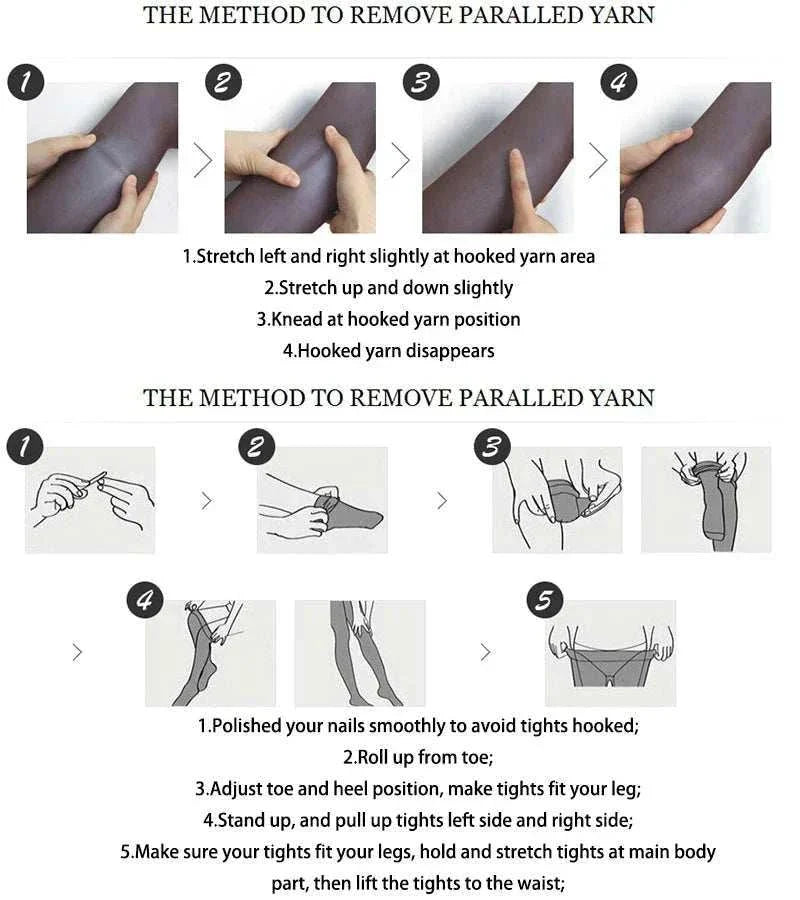 THE METHOD TO REMOVE PARALLED YARN

1

2

3

4

1.Stretch left and right slightly at hooked yarn area
2.Stretch up and down slightly
3.Knead at hooked yarn position
4.Hooked yarn disappears

THE METHOD TO REMOVE PARALLED YARN

1

2

3

4

5

1.Polished your nails smoothly to avoid tights hooked;
2.Roll up from toe;
3.Adjust toe and heel position, make tights fit your leg;
4.Stand up, and pull up tights left side and right side;
5.Make sure your tights fit your legs, hold and stretch tights at main body part, then lift the tights to the waist;